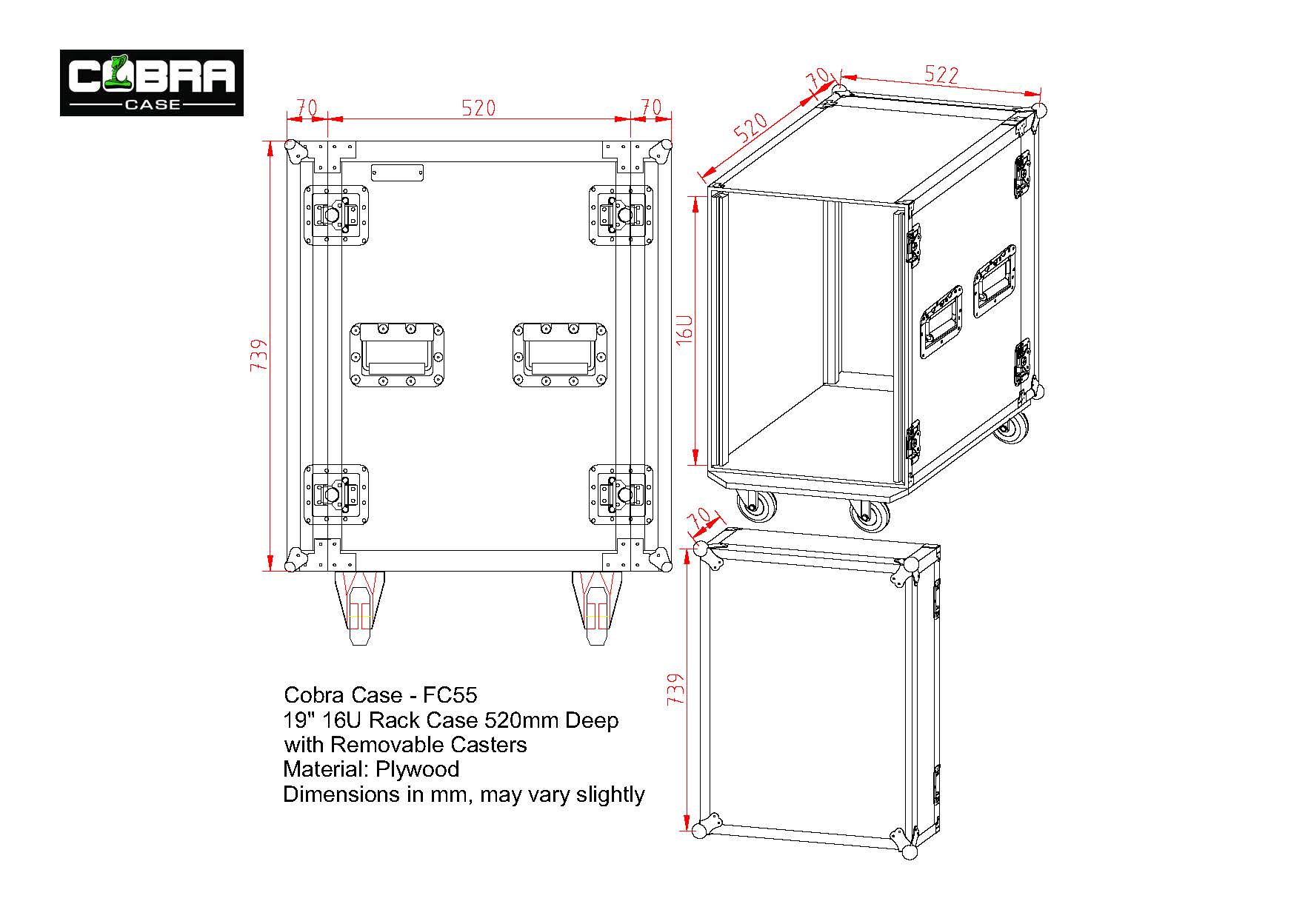 COBRA
CASE

70
520
70
739

70
522
520
16U

70
739

Cobra Case - FC55
19" 16U Rack Case 520mm Deep with Removable Casters
Material: Plywood
Dimensions in mm, may vary slightly