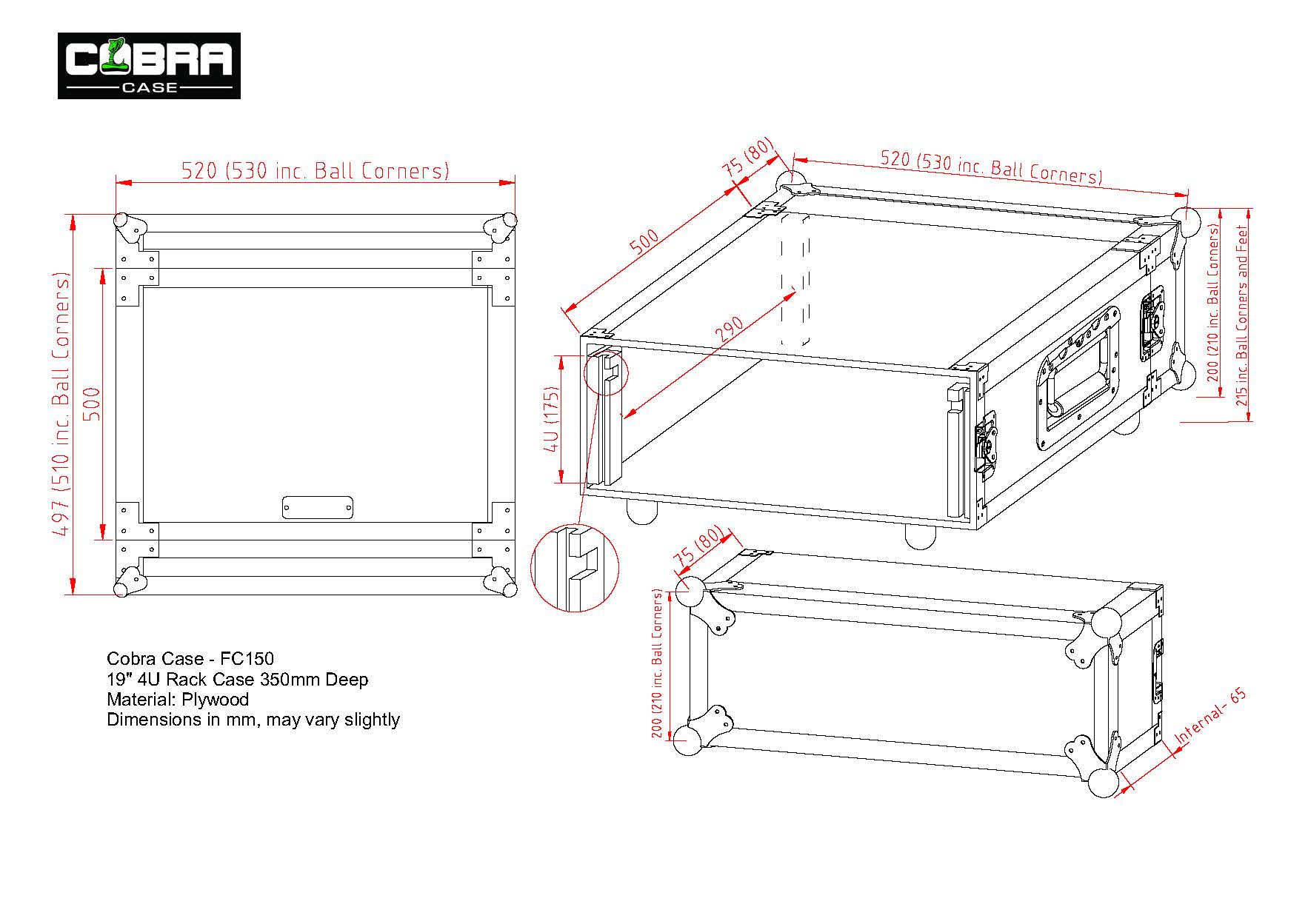 COBRA
CASE

520 (530 inc. Ball Corners)

497 (510 inc. Ball Corners)

500

75 (80)

520 (530 inc. Ball Corners)

500

290

4U (175)

200 (210 inc. Ball Corners)

215 inc. Ball Corners and Feet

75 (80)

200 (210 inc. Ball Corners)

Internal- 65

Cobra Case - FC150
19" 4U Rack Case 350mm Deep
Material: Plywood
Dimensions in mm, may vary slightly