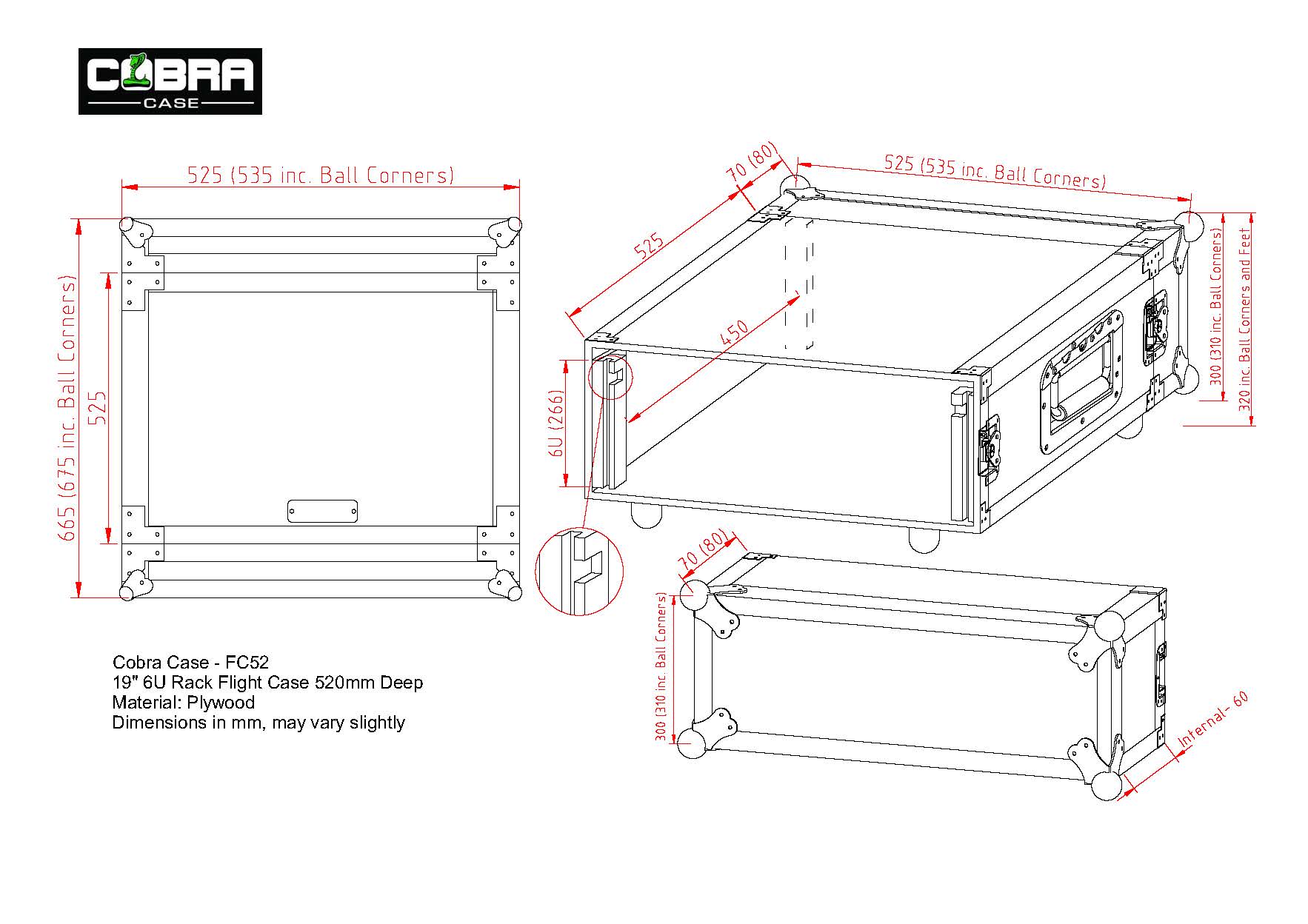 COBRA
CASE

525 (535 inc. Ball Corners)

665 (675 inc. Ball Corners)

525

70 (80)

525 (535 inc. Ball Corners)

525

450

6U (266)

300 (310 inc. Ball Corners)

320 inc. Ball Corners and Feet

70 (80)

300 (310 inc. Ball Corners)

Internal- 60

Cobra Case - FC52
19" 6U Rack Flight Case 520mm Deep
Material: Plywood
Dimensions in mm, may vary slightly