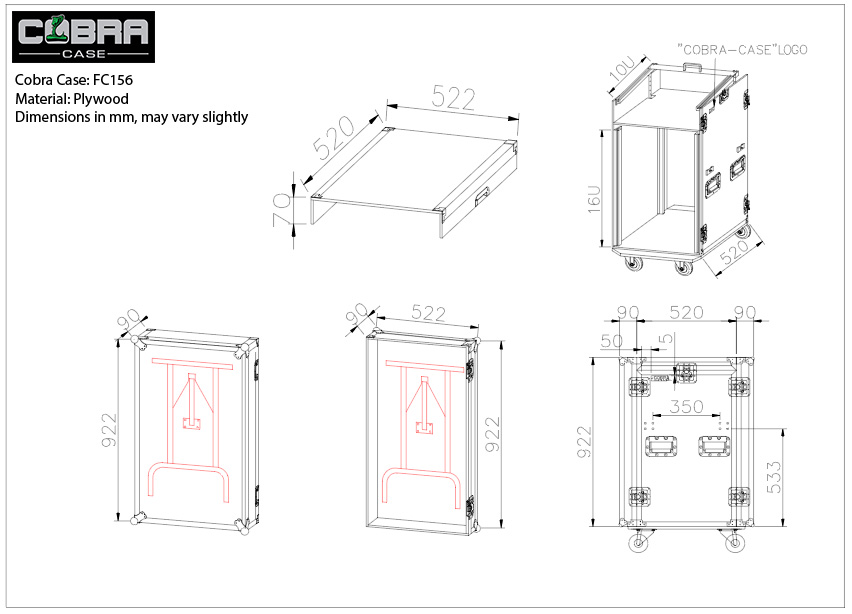 COBRA
CASE

Cobra Case: FC156
Material: Plywood
Dimensions in mm, may vary slightly

522
520
70

"COBRA-CASE"LOGO
10U
16U
520

90
922

90
522
922

90
520
90
50
5
COBRA
350
922
533