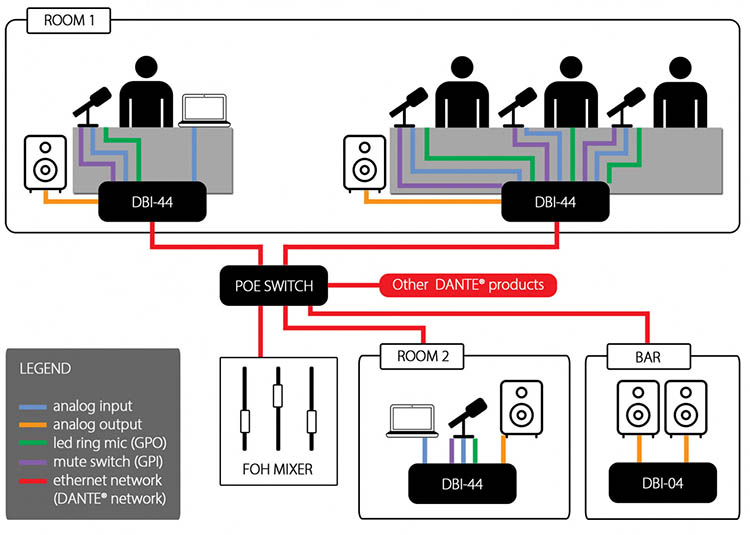 ROOM 1

DBI-44

DBI-44

POE SWITCH

Other DANTE® products

LEGEND

analog input
analog output
led ring mic (GPO)
mute switch (GPI)
ethernet network (DANTE® network)

FOH MIXER

ROOM 2

DBI-44

BAR

DBI-04